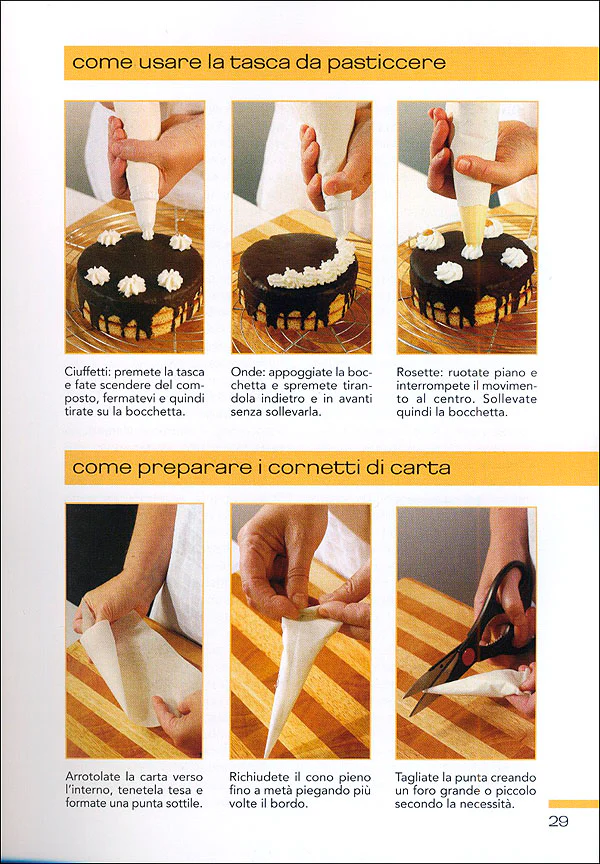 come usare la tasca da pasticcere

Ciuffetti: premete la tasca e fate scendere del composto, fermatevi e quindi tirate su la bocchetta.

Onde: appoggiate la bocchetta e spremete tirandola indietro e in avanti senza sollevarla.

Rosette: ruotate piano e interrompete il movimento al centro. Sollevate quindi la bocchetta.

come preparare i cornetti di carta

Arrotolate la carta verso l'interno, tenetela tesa e formate una punta sottile.

Richiudete il cono pieno fino a metà piegando più volte il bordo.

Tagliate la punta creando un foro grande o piccolo secondo la necessità.

29