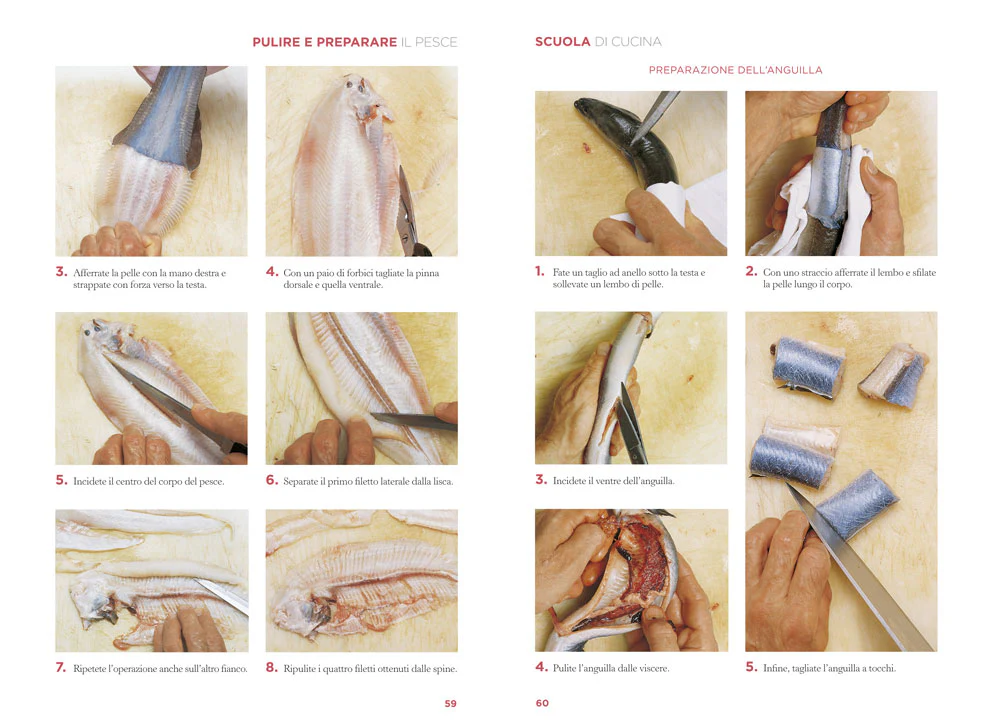 PULIRE E PREPARARE IL PESCE

3. Afferrate la pelle con la mano destra e strappate con forza verso la testa.

4. Con un paio di forbici tagliate la pinna dorsale e quella ventrale.

5. Incidete il centro del corpo del pesce.

6. Separate il primo filetto laterale dalla lisca.

7. Ripetete l'operazione anche sull'altro fianco.

8. Ripulite i quattro filetti ottenuti dalle spine.

59

SCUOLA DI CUCINA

PREPARAZIONE DELL'ANGUILLA

1. Fate un taglio ad anello sotto la testa e sollevate un lembo di pelle.

2. Con uno straccio afferrate il lembo e sfilate la pelle lungo il corpo.

3. Incidete il ventre dell'anguilla.

4. Pulite l'anguilla dalle viscere.

5. Infine, tagliate l'anguilla a tocchi.

60