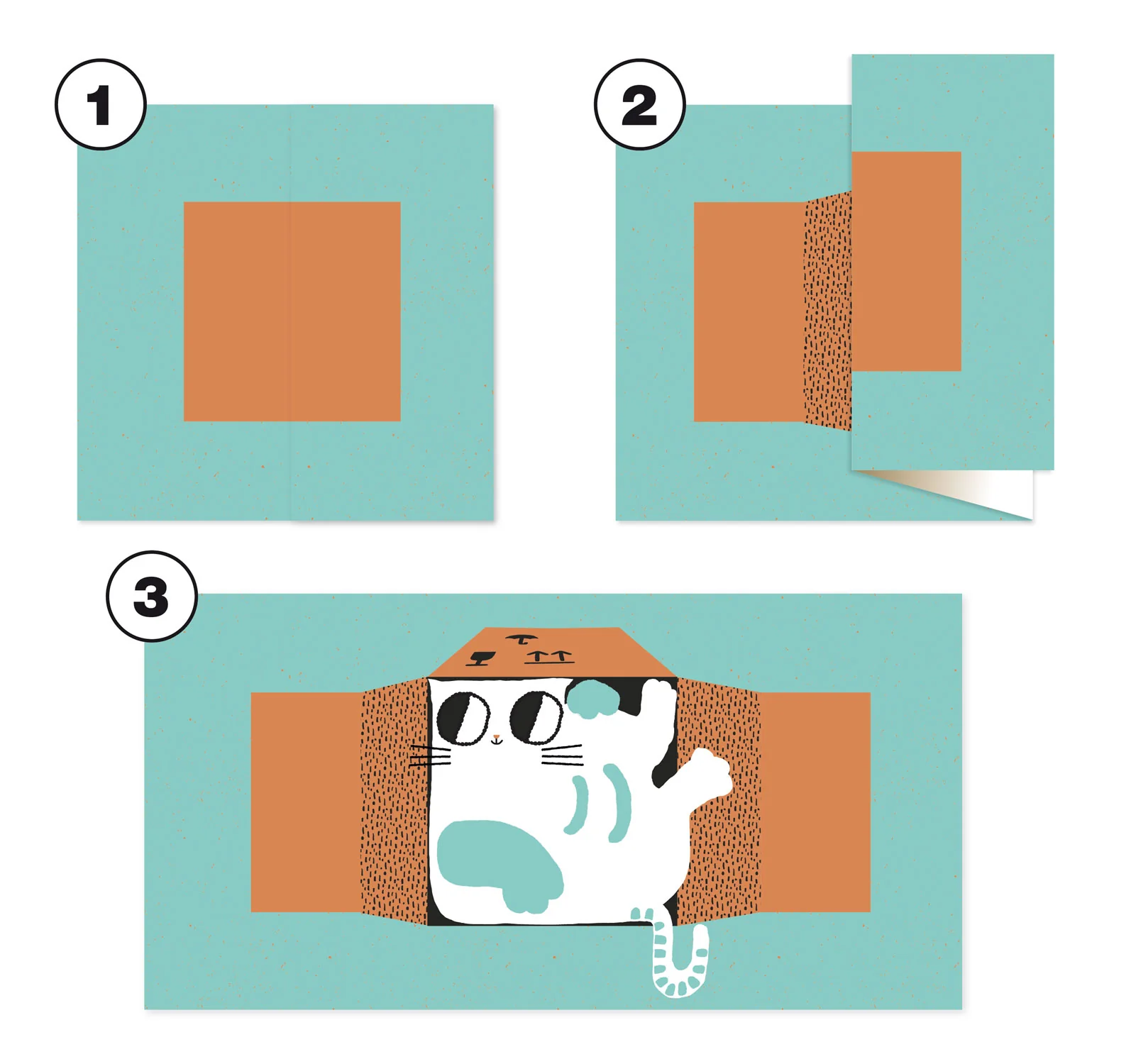 1

2

3